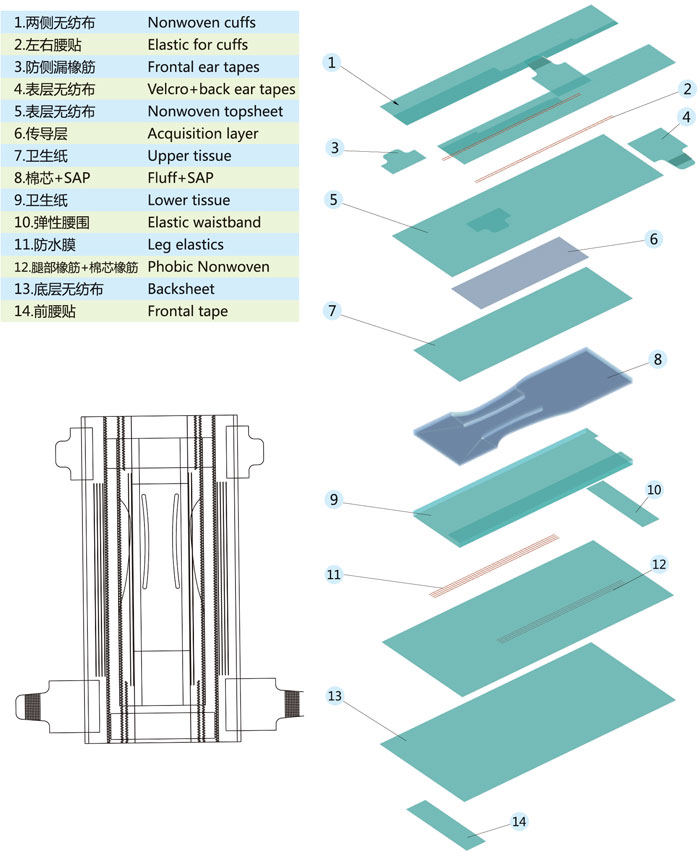 | | |
|---|---|
| 1.两侧无纺布 | Nonwoven cuffs |
| 2.左右腰贴 | Elastic for cuffs |
| 3.防侧漏橡筋 | Frontal ear tapes |
| 4.表层无纺布 | Velcro+back ear tapes |
| 5.表层无纺布 | Nonwoven topsheet |
| 6.传导层 | Acquisition layer |
| 7.卫生纸 | Upper tissue |
| 8.棉芯+SAP | Fluff+SAP |
| 9.卫生纸 | Lower tissue |
| 10.弹性腰围 | Elastic waistband |
| 11.防水膜 | Leg elastics |
| 12.腿部橡筋+棉芯橡筋 | Phobic Nonwoven |
| 13.底层无纺布 | Backsheet |
| 14.前腰贴 | Frontal tape |

1
2
3
4
5
6
7
8
9
10
11
12
13
14